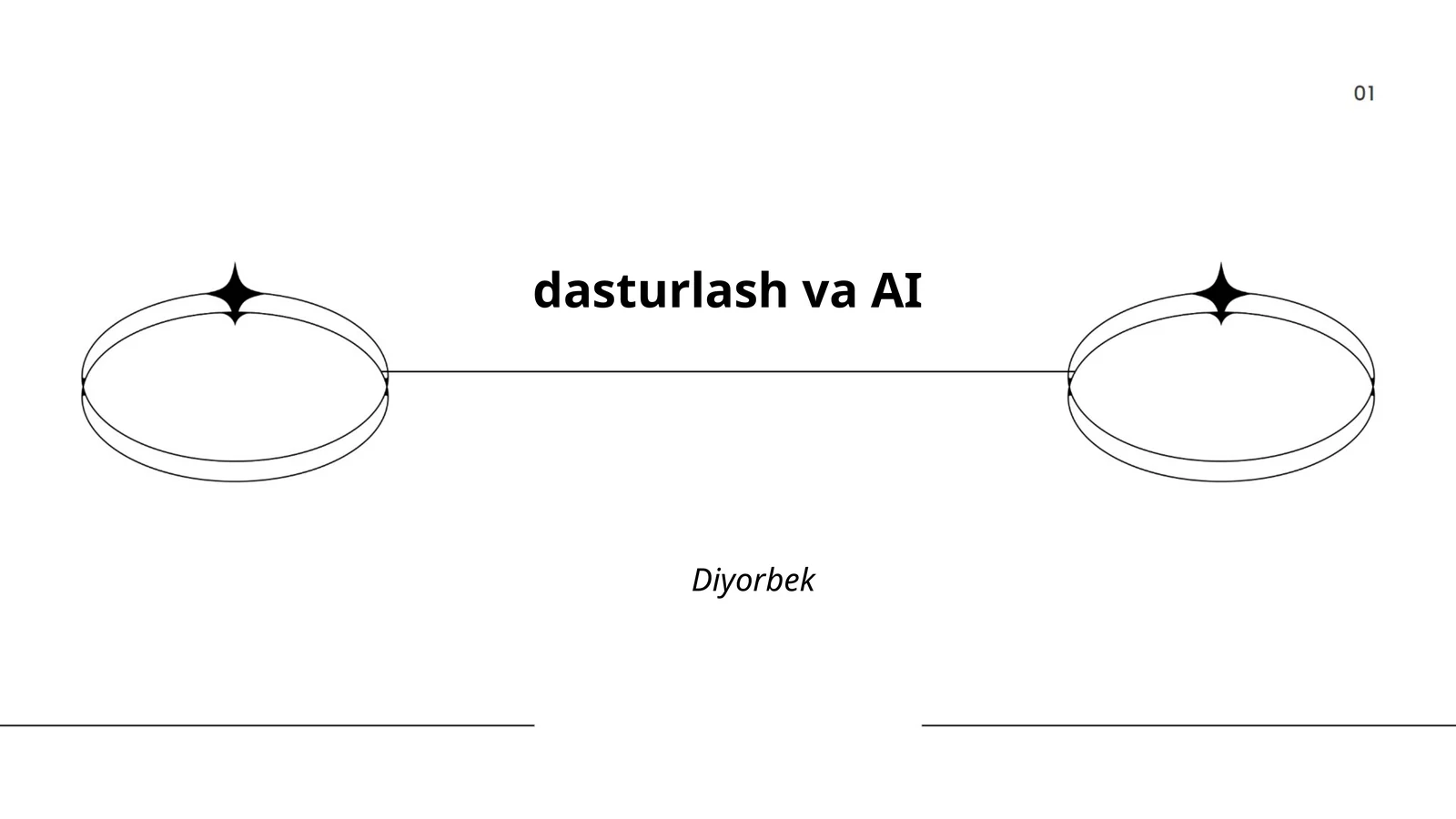 01

dasturlash va AI

Diyorbek