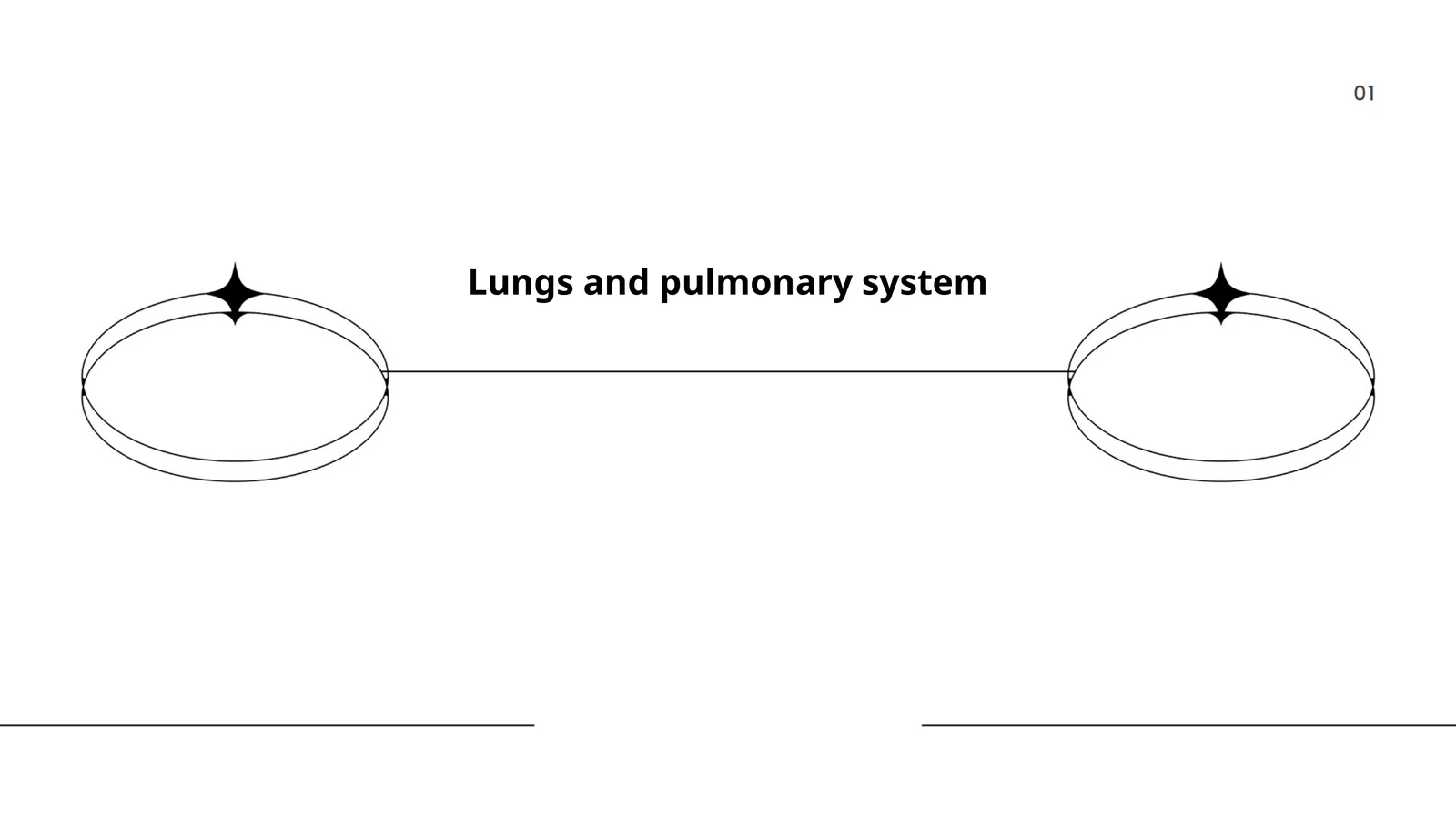 01

Lungs and pulmonary system