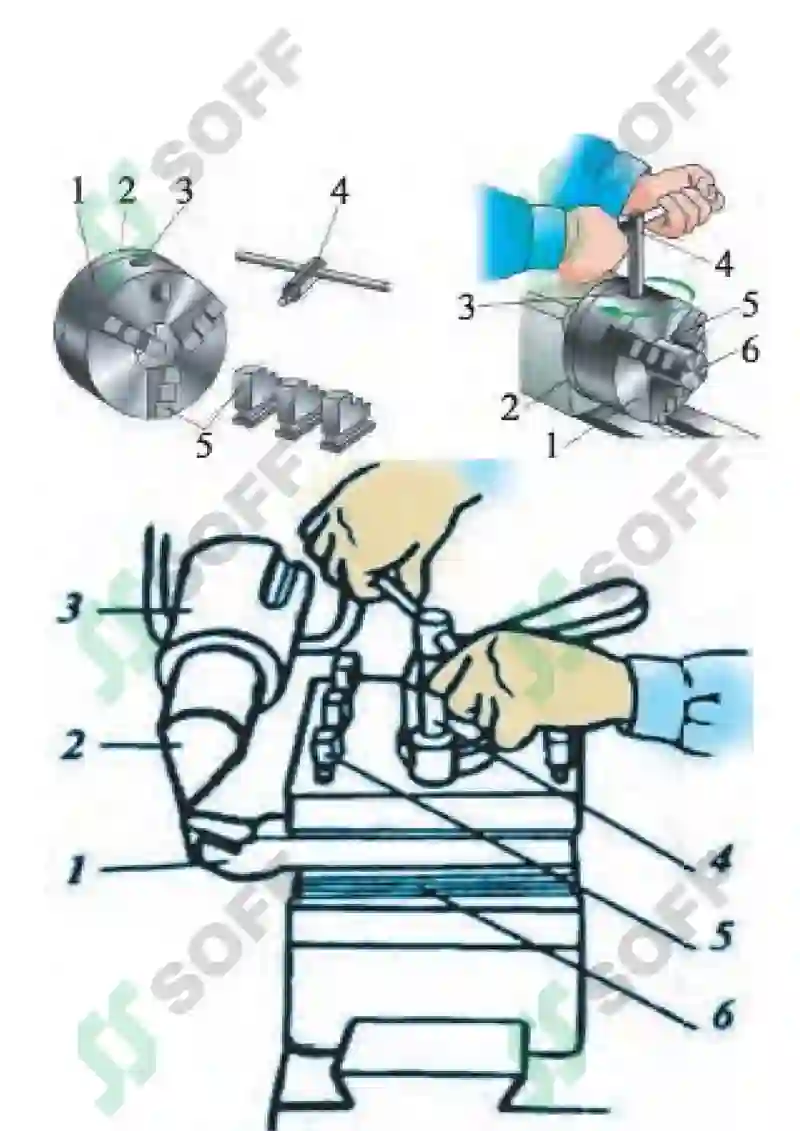 SOFF
SOFF

1 2 3
4
5

4
3
5
6
2
1

SOFF
SOFF

3
2
1
4
5
6

SOFF
SOFF