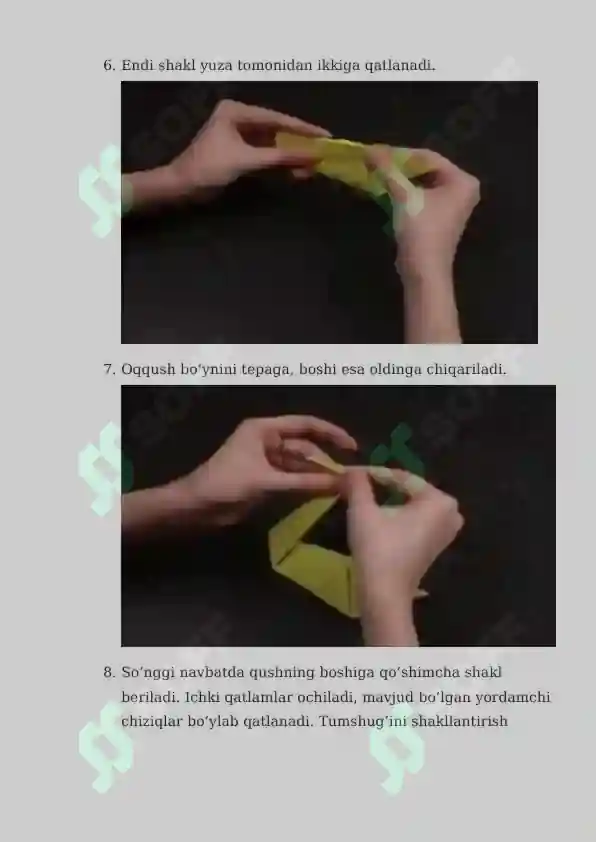 6. Endi shakl yuza tomonidan ikkiga qatlanadi.

7. Oqqush bo‘ynini tepaga, boshi esa oldinga chiqariladi.

8. So‘nggi navbatda qushning boshiga qo‘shimcha shakl beriladi. Ichki qatlamlar ochiladi, mavjud bo‘lgan yordamchi chiziqlar bo‘ylab qatlanadi. Tumshug‘ini shakllantirish